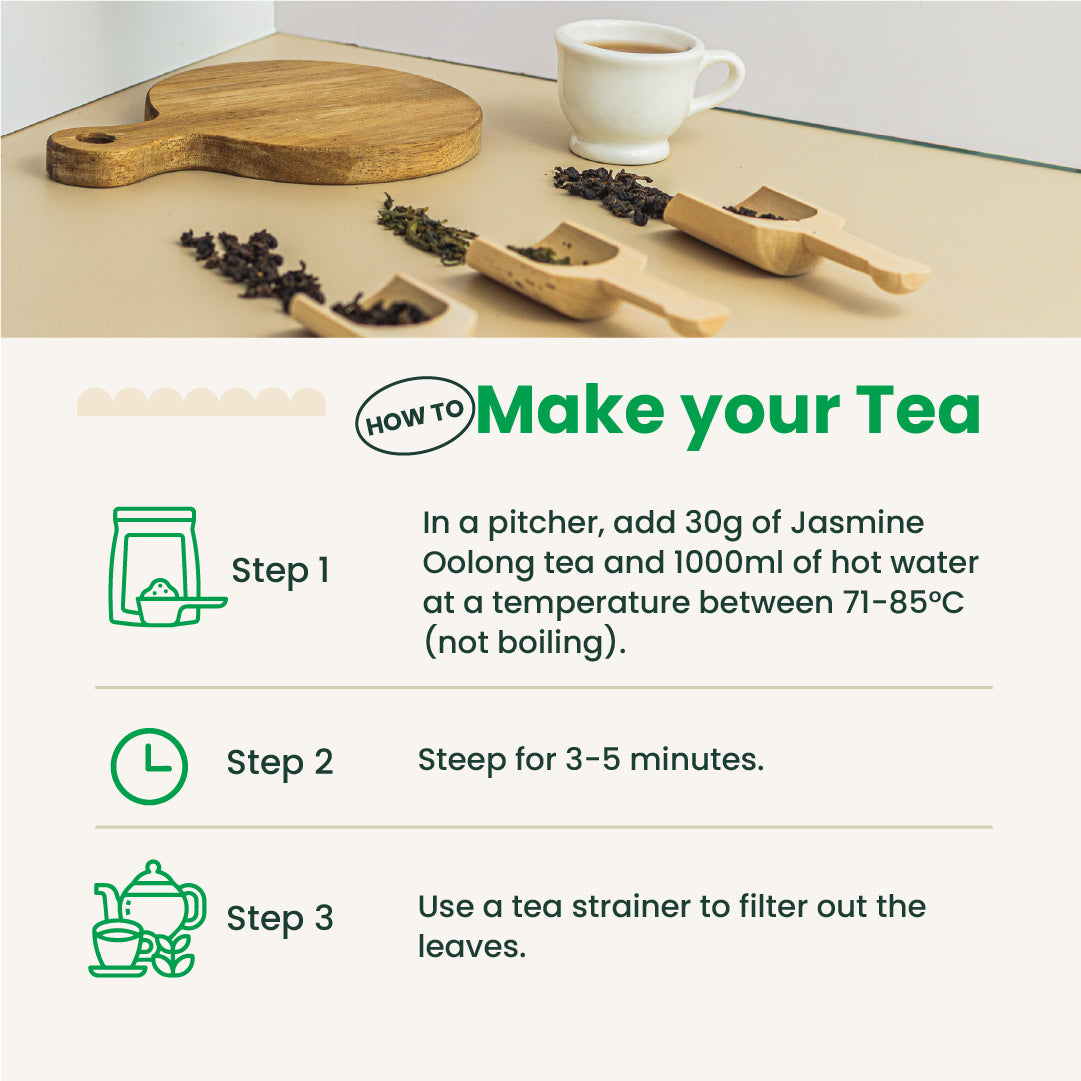 HOW TO Make your Tea

Step 1

In a pitcher, add 30g of Jasmine Oolong tea and 1000ml of hot water at a temperature between 71-85ºC (not boiling).

Step 2

Steep for 3-5 minutes.

Step 3

Use a tea strainer to filter out the leaves.