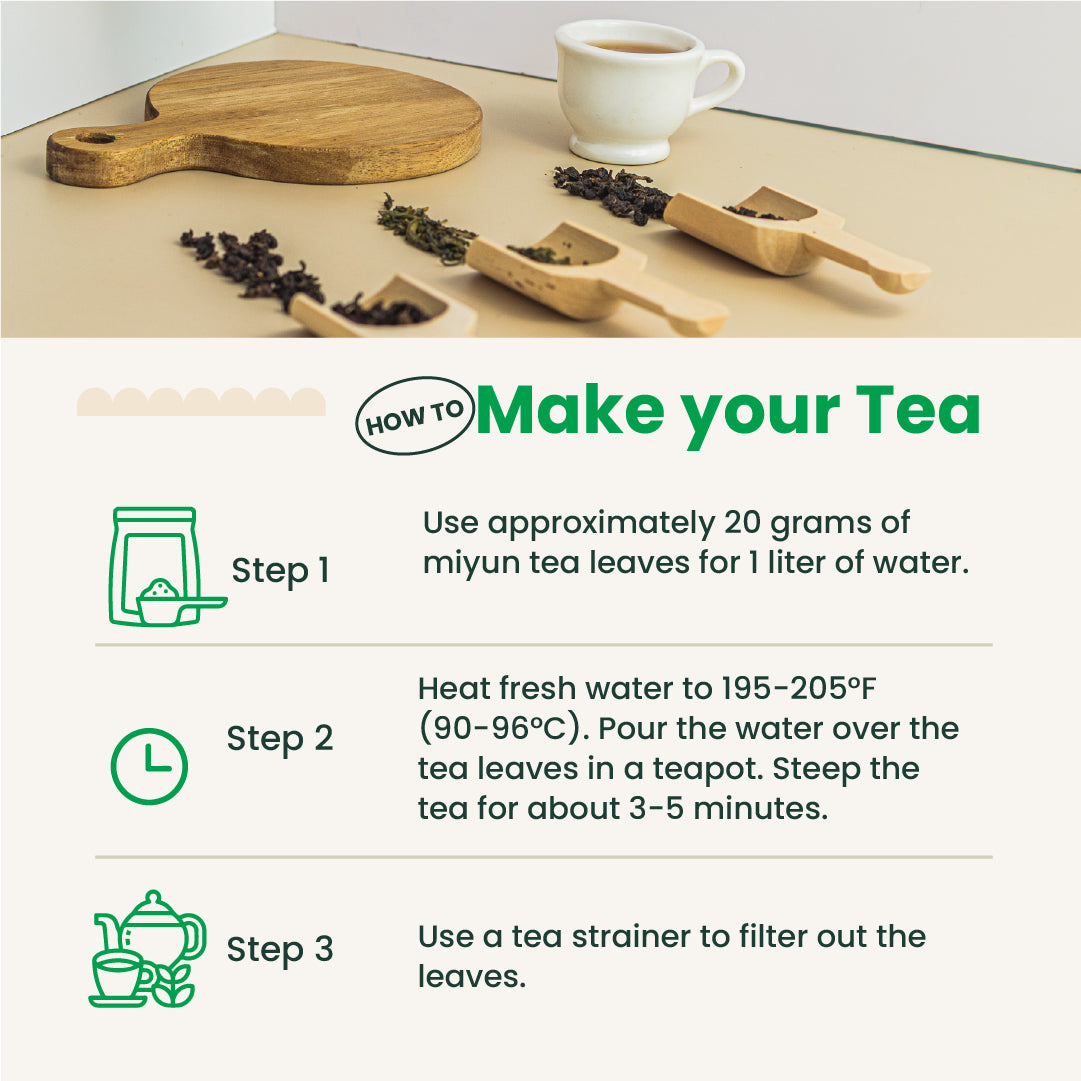 HOW TO Make your Tea

Step 1

Use approximately 20 grams of miyun tea leaves for 1 liter of water.

Step 2

Heat fresh water to 195-205ºF (90-96ºC). Pour the water over the tea leaves in a teapot. Steep the tea for about 3-5 minutes.

Step 3

Use a tea strainer to filter out the leaves.