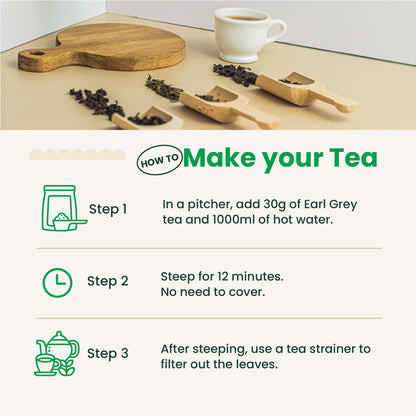 HOW TO Make your Tea

Step 1

In a pitcher, add 30g of Earl Grey tea and 1000ml of hot water.

Step 2

Steep for 12 minutes.
No need to cover.

Step 3

After steeping, use a tea strainer to filter out the leaves.