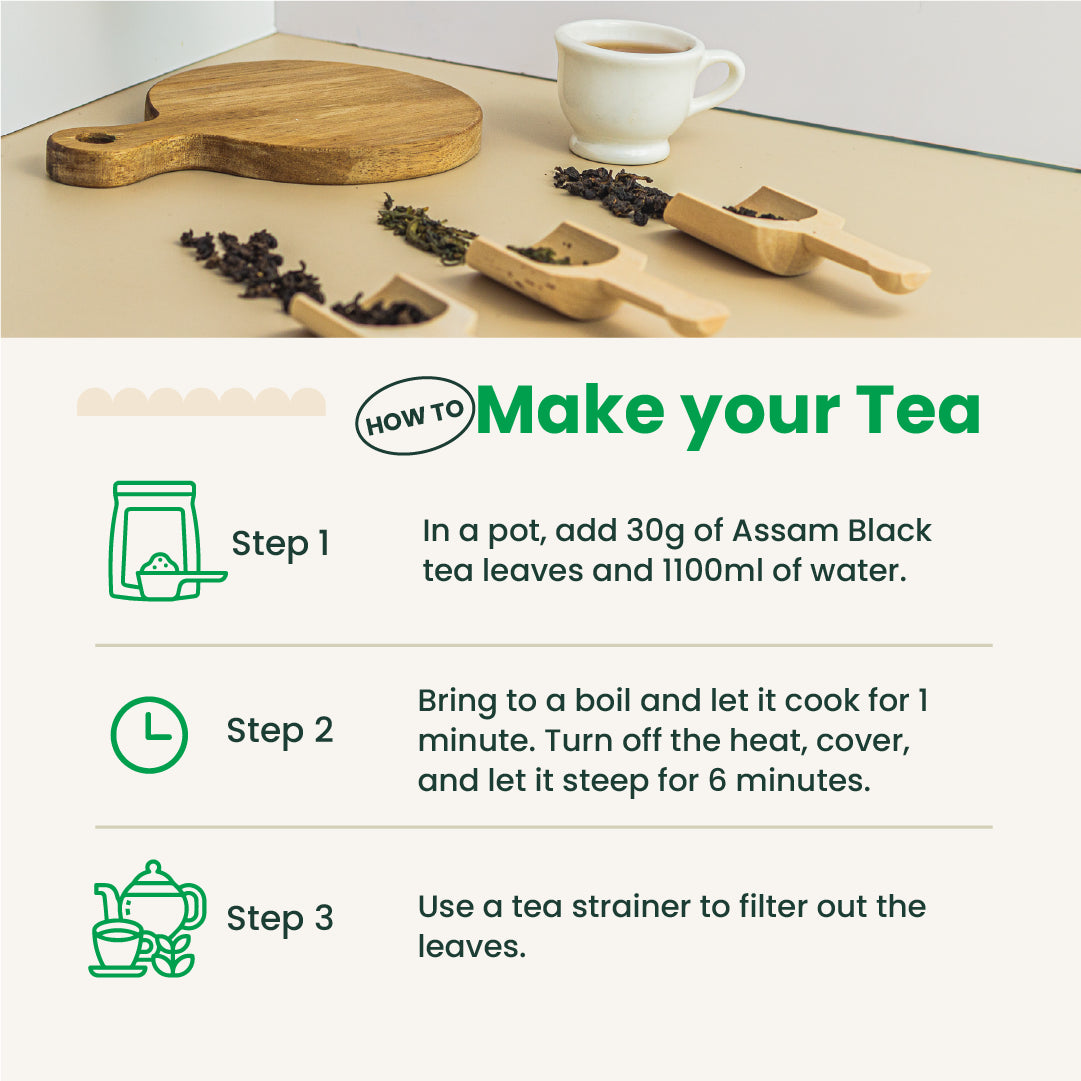 HOW TO Make your Tea

Step 1

In a pot, add 30g of Assam Black tea leaves and 1100ml of water.

Step 2

Bring to a boil and let it cook for 1 minute. Turn off the heat, cover, and let it steep for 6 minutes.

Step 3

Use a tea strainer to filter out the leaves.