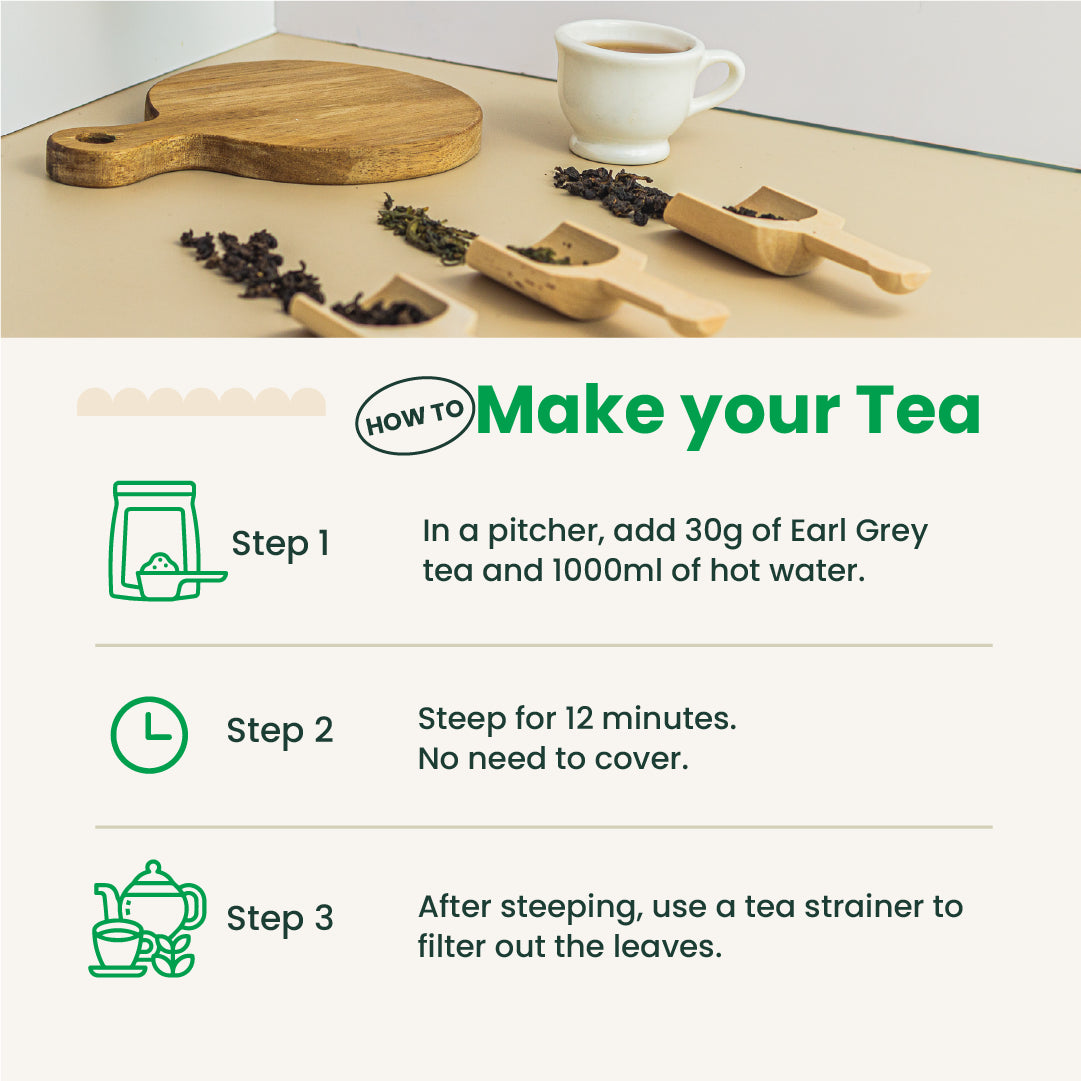 HOW TO Make your Tea

Step 1
In a pitcher, add 30g of Earl Grey tea and 1000ml of hot water.

Step 2
Steep for 12 minutes.
No need to cover.

Step 3
After steeping, use a tea strainer to filter out the leaves.